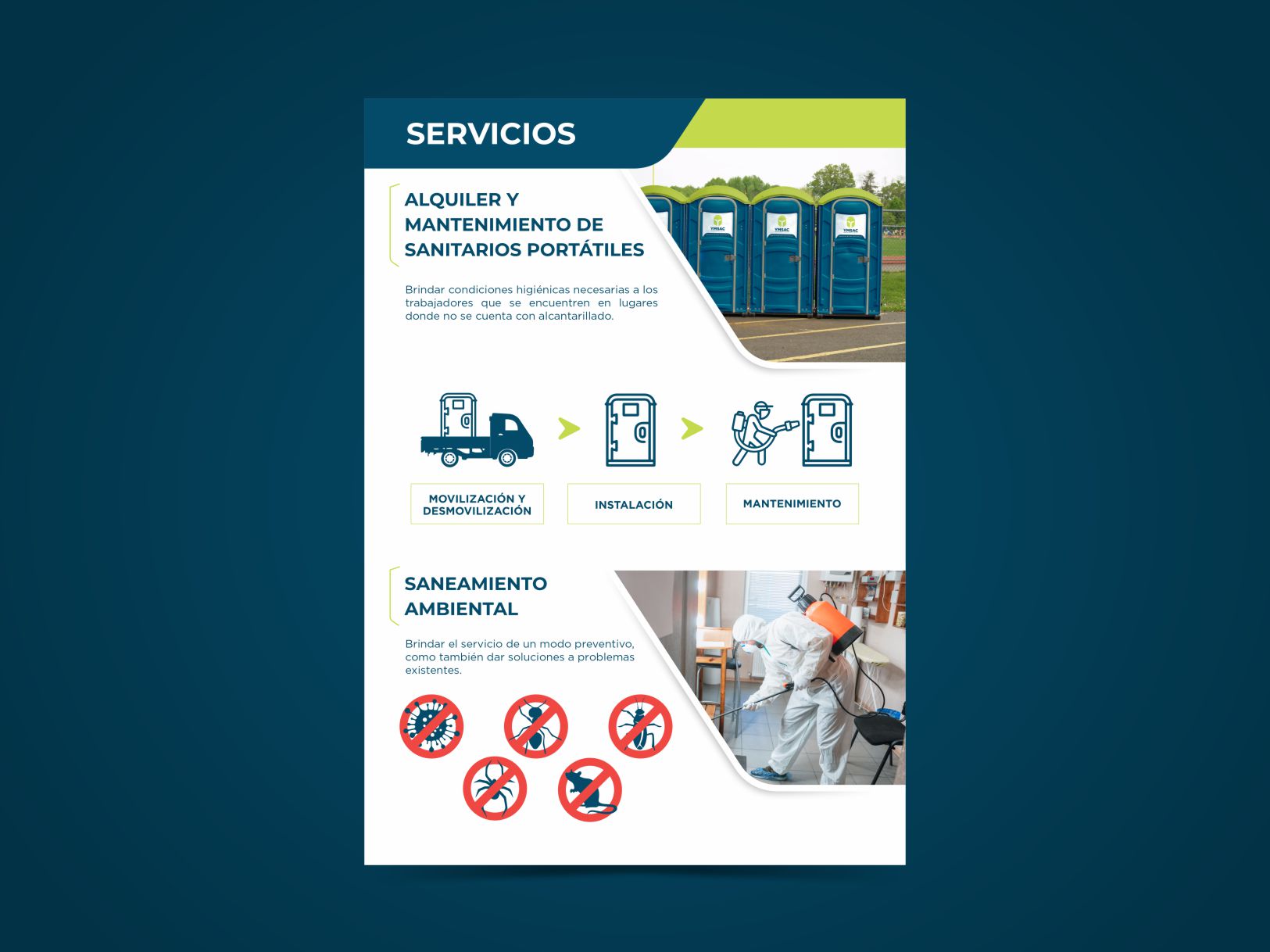 SERVICIOS

ALQUILER Y MANTENIMIENTO DE SANITARIOS PORTÁTILES

Brindar condiciones higiénicas necesarias a los trabajadores que se encuentren en lugares donde no se cuenta con alcantarillado.

YMSAC YMSAC YMSAC

MOVILIZACIÓN Y DESMOVILIZACIÓN

INSTALACIÓN

MANTENIMIENTO

SANEAMIENTO AMBIENTAL

Brindar el servicio de un modo preventivo, como también dar soluciones a problemas existentes.